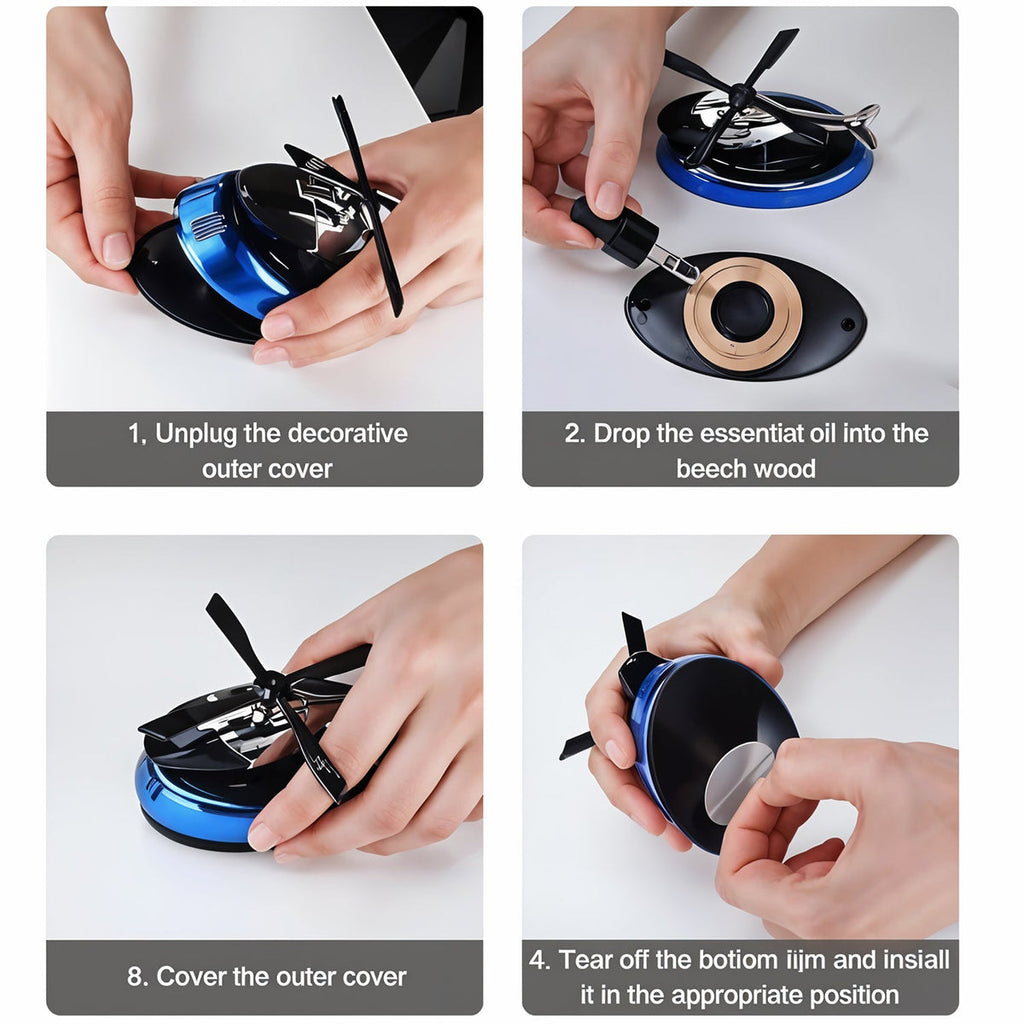 1, Unplug the decorative outer cover

2. Drop the essentiat oil into the beech wood

8. Cover the outer cover

4. Tear off the botiom iijm and insiall it in the appropriate position