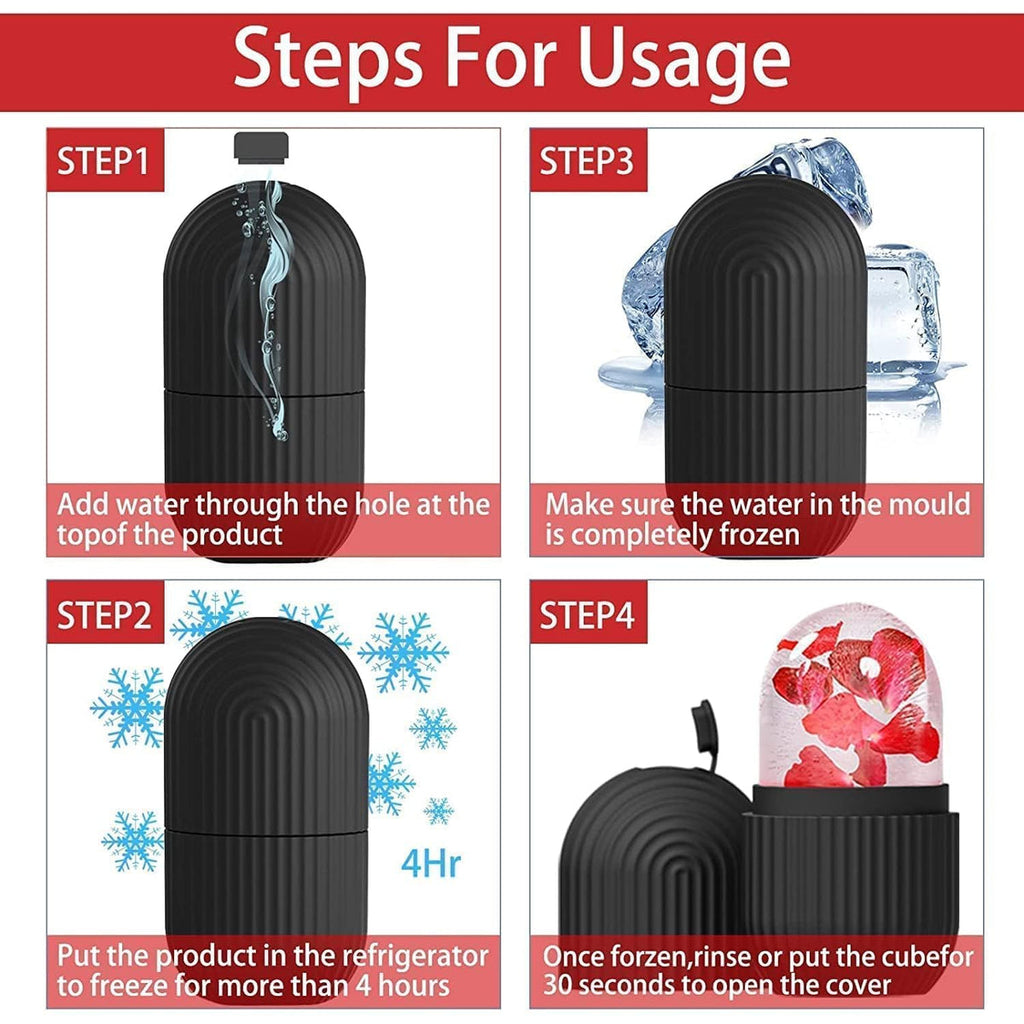 Steps For Usage

STEP1

Add water through the hole at the topof the product

STEP3

Make sure the water in the mould is completely frozen

STEP2

4Hr

Put the product in the refrigerator to freeze for more than 4 hours

STEP4

Once forzen,rinse or put the cubefor 30 seconds to open the cover